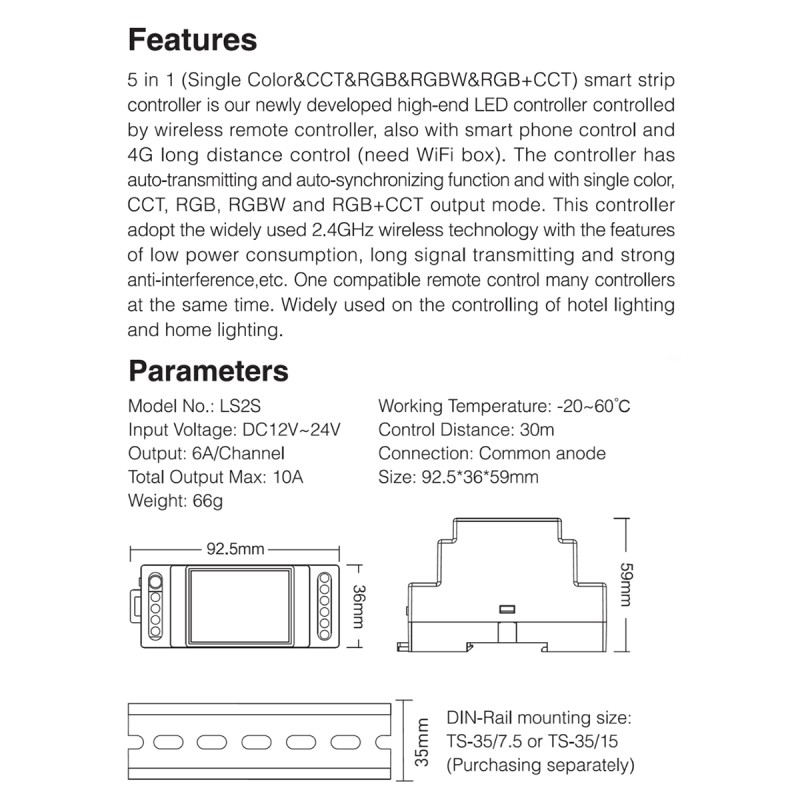 Features

5 in 1 (Single Color&CCT&RGB&RGBW&RGB+CCT) smart strip controller is our newly developed high-end LED controller controlled by wireless remote controller, also with smart phone control and 4G long distance control (need WiFi box). The controller has auto-transmitting and auto-synchronizing function and with single color, CCT, RGB, RGBW and RGB+CCT output mode. This controller adopt the widely used 2.4GHz wireless technology with the features of low power consumption, long signal transmitting and strong anti-interference,etc. One compatible remote control many controllers at the same time. Widely used on the controlling of hotel lighting and home lighting.

Parameters

Model No.: LS2S
Input Voltage: DC12V~24V
Output: 6A/Channel
Total Output Max: 10A
Weight: 66g

Working Temperature: -20~60°C
Control Distance: 30m
Connection: Common anode
Size: 92.5*36*59mm

92.5mm

36mm

59mm

35mm

DIN-Rail mounting size:
TS-35/7.5 or TS-35/15
(Purchasing separately)